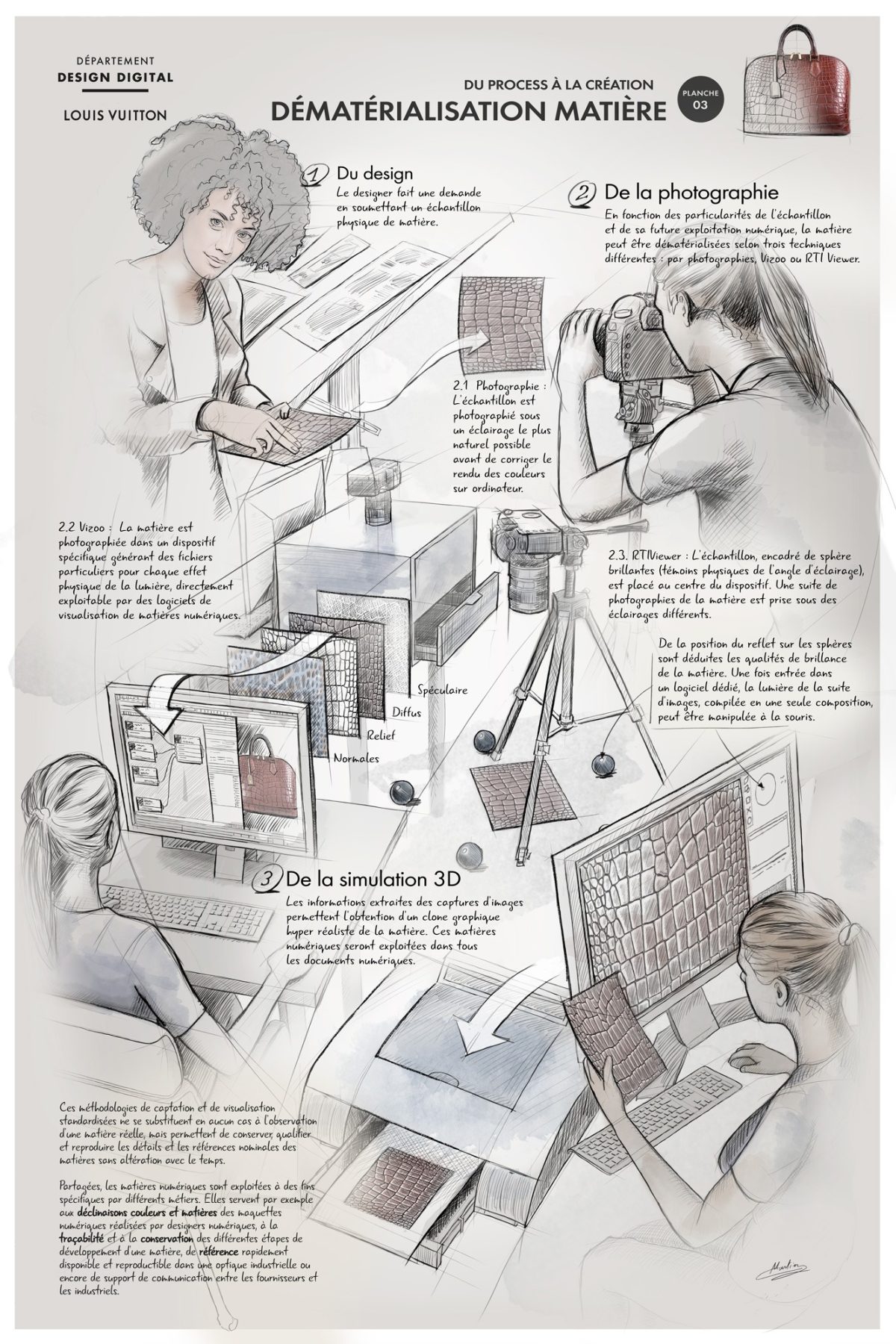 DÉPARTEMENT
DESIGN DIGITAL
LOUIS VUITTON

DU PROCESS À LA CRÉATION
DÉMATÉRIALISATION MATIÈRE

PLANCHE
03

1 Du design
Le designer fait une demande en soumettant un échantillon physique de matière.

2 De la photographie
En fonction des particularités de l'échantillon et de sa future exploitation numérique, la matière peut être dématérialisées selon trois techniques différentes : par photographies, Vizoo ou RTI Viewer.

2.1 Photographie : L'échantillon est photographié sous un éclairage le plus naturel possible avant de corriger le rendu des couleurs sur ordinateur.

2.2 Vizoo : La matière est photographiée dans un dispositif spécifique générant des fichiers particuliers pour chaque effet physique de la lumière, directement exploitable par des logiciels de visualisation de matières numériques.

2.3. RTIViewer : L'échantillon, encadré de sphère brillantes (témoins physiques de l'angle d'éclairage), est placé au centre du dispositif. Une suite de photographies de la matière est prise sous des éclairages différents.

De la position du reflet sur les sphères sont déduites les qualités de brillance de la matière. Une fois entrée dans un logiciel dédié, la lumière de la suite d'images, compilée en une seule composition, peut être manipulée à la souris.

Spéculaire
Diffus
Relief
Normales

3 De la simulation 3D
Les informations extraites des captures d'images permettent l'obtention d'un clone graphique hyper réaliste de la matière. Ces matières numériques seront exploitées dans tous les documents numériques.

Ces méthodologies de captation et de visualisation standardisées ne se substituent en aucun cas à l'observation d'une matière réelle, mais permettent de conserver, qualifier et reproduire les détails et les références nominales des matières sans altération avec le temps.

Partagées, les matières numériques sont exploitées à des fins spécifiques par différents métiers. Elles servent par exemple aux déclinaisons couleurs et matières des maquettes numériques réalisées par designers numériques, à la traçabilité et à la conservation des différentes étapes de développement d'une matière, de référence rapidement disponible et reproductible dans une optique industrielle ou encore de support de communication entre les fournisseurs et les industriels.

Martin